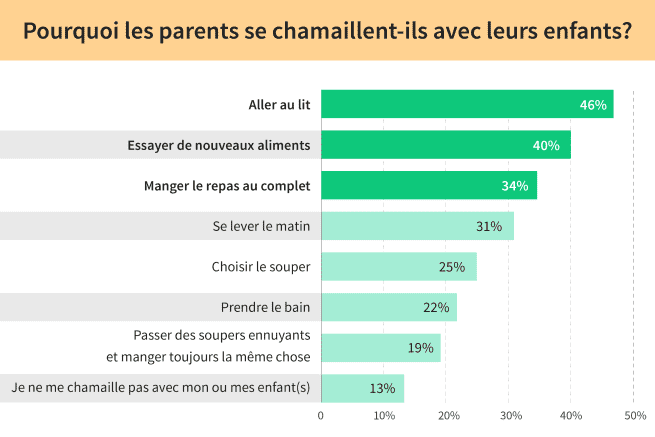 Pourquoi les parents se chamaillent-ils avec leurs enfants?

Aller au lit 46%

Essayer de nouveaux aliments 40%

Manger le repas au complet 34%

Se lever le matin 31%

Choisir le souper 25%

Prendre le bain 22%

Passer des soupers ennuyants et manger toujours la même chose 19%

Je ne me chamaille pas avec mon ou mes enfant(s) 13%

0 10% 20% 30% 40% 50%