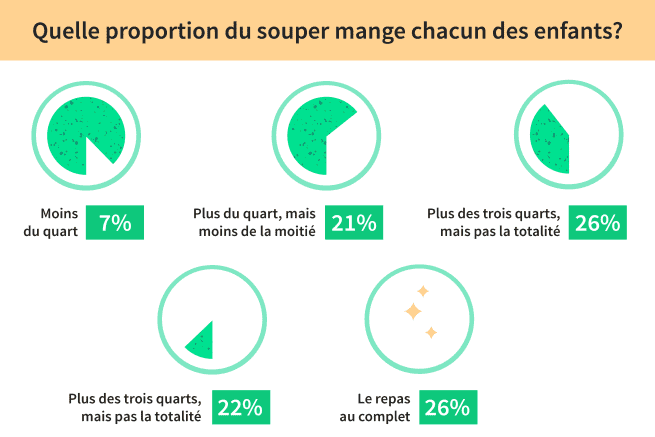 Quelle proportion du souper mange chacun des enfants?

Moins du quart 7%

Plus du quart, mais moins de la moitié 21%

Plus des trois quarts, mais pas la totalité 26%

Plus des trois quarts, mais pas la totalité 22%

Le repas au complet 26%