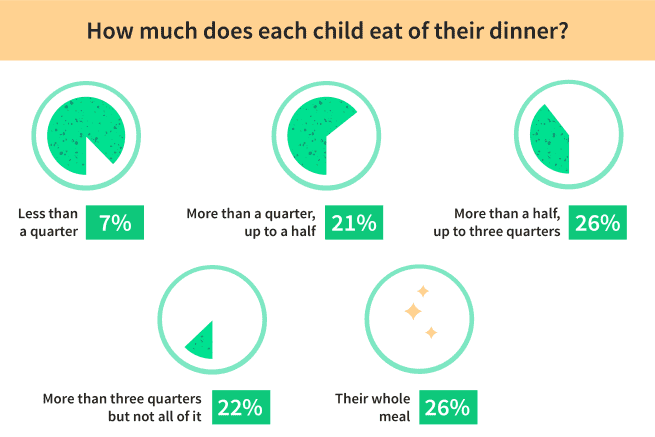 How much does each child eat of their dinner?

Less than a quarter 7%

More than a quarter, up to a half 21%

More than a half, up to three quarters 26%

More than three quarters but not all of it 22%

Their whole meal 26%