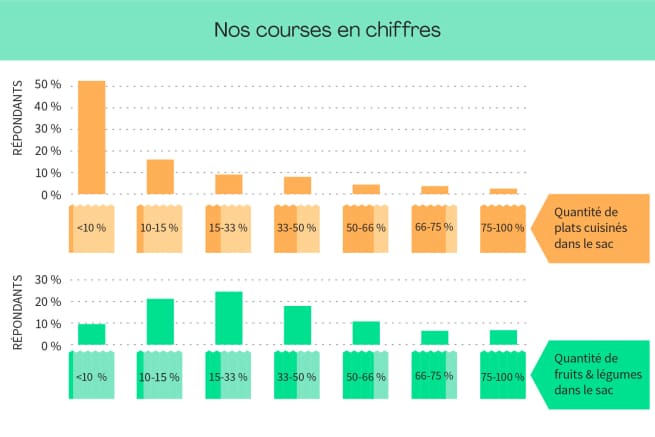 Nos courses en chiffres

RÉPONDANTS
50 %
40 %
30 %
20 %
10 %
0 %

<10 %
10-15 %
15-33 %
33-50 %
50-66 %
66-75 %
75-100 %

Quantité de plats cuisinés dans le sac

RÉPONDANTS
30 %
20 %
10 %
0 %

<10 %
10-15 %
15-33 %
33-50 %
50-66 %
66-75 %
75-100 %

Quantité de fruits & légumes dans le sac