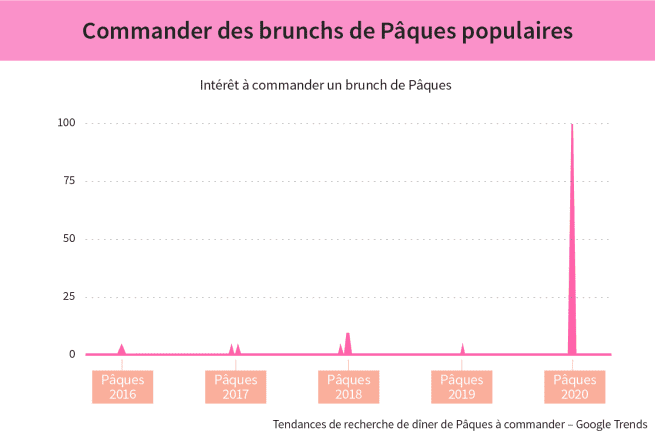 Commander des brunchs de Pâques populaires

Intérêt à commander un brunch de Pâques

100
75
50
25
0

Pâques 2016
Pâques 2017
Pâques 2018
Pâques 2019
Pâques 2020

Tendances de recherche de dîner de Pâques à commander – Google Trends