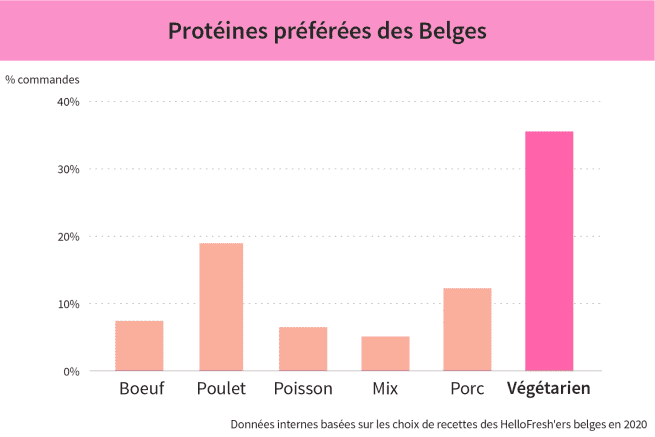 Protéines préférées des Belges

% commandes

40%

30%

20%

10%

0%

Boeuf

Poulet

Poisson

Mix

Porc

Végétarien

Données internes basées sur les choix de recettes des HelloFresh'ers belges en 2020