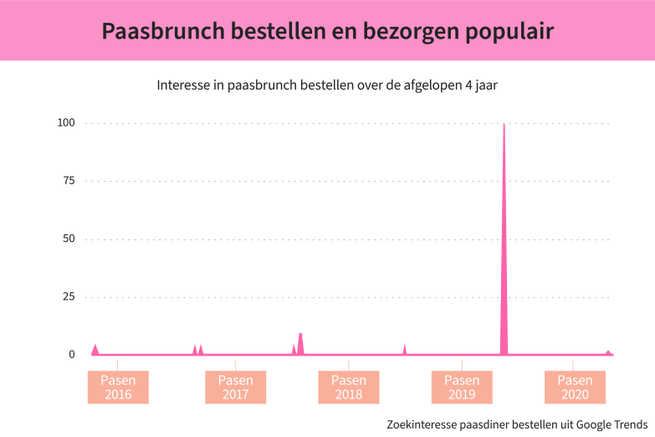 Paasbrunch bestellen en bezorgen populair

Interesse in paasbrunch bestellen over de afgelopen 4 jaar

100
75
50
25
0

Pasen 2016
Pasen 2017
Pasen 2018
Pasen 2019
Pasen 2020

Zoekinteresse paasdiner bestellen uit Google Trends