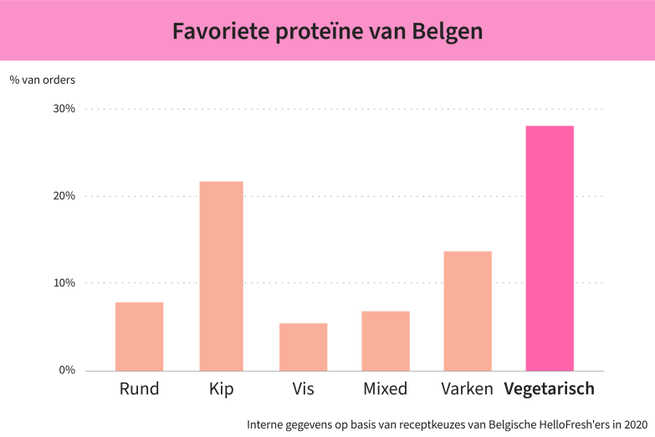 Favoriete proteïne van Belgen

% van orders

30%

20%

10%

0%

Rund

Kip

Vis

Mixed

Varken

Vegetarisch

Interne gegevens op basis van receptkeuzes van Belgische HelloFresh'ers in 2020