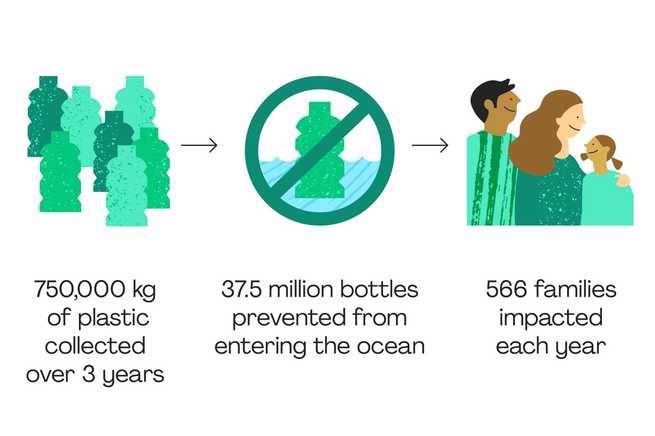 750,000 kg of plastic collected over 3 years

37.5 million bottles prevented from entering the ocean

566 families impacted each year