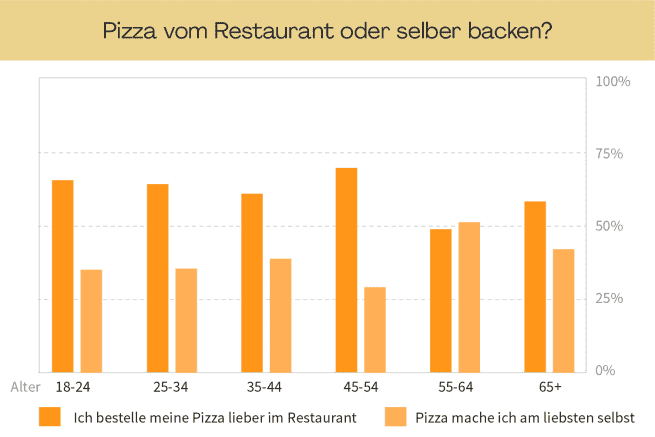 Pizza vom Restaurant oder selber backen?

100%
75%
50%
25%
0%

Alter 18-24 25-34 35-44 45-54 55-64 65+

Ich bestelle meine Pizza lieber im Restaurant
Pizza mache ich am liebsten selbst