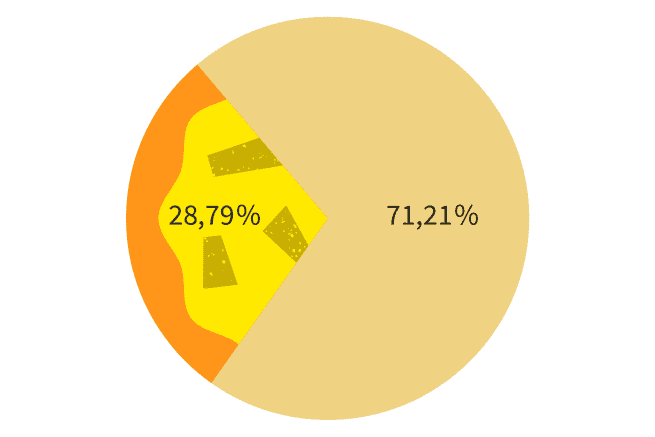 28,79%

71,21%