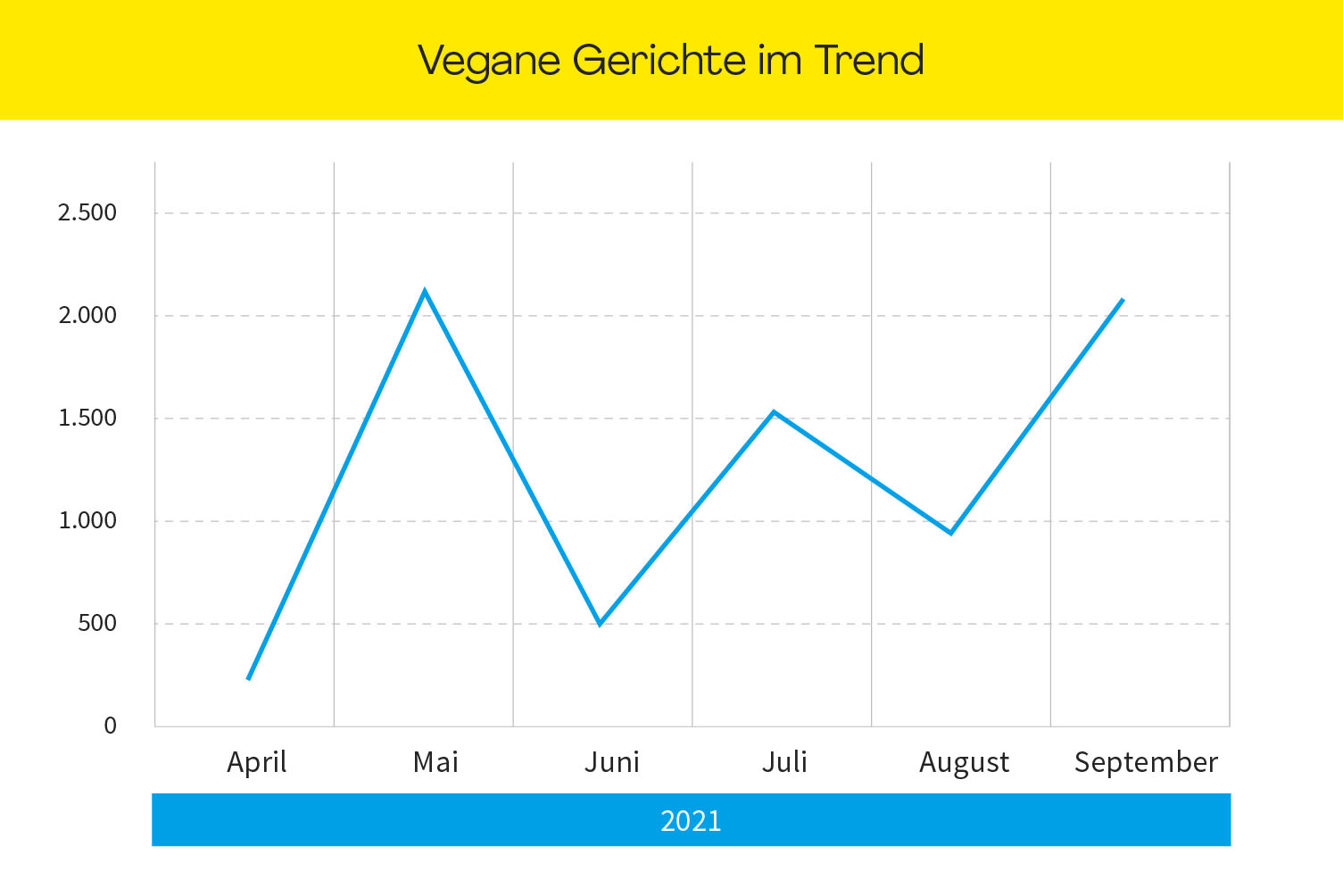 Vegane Gerichte im Trend

2.500
2.000
1.500
1.000
500
0

April
Mai
Juni
Juli
August
September

2021