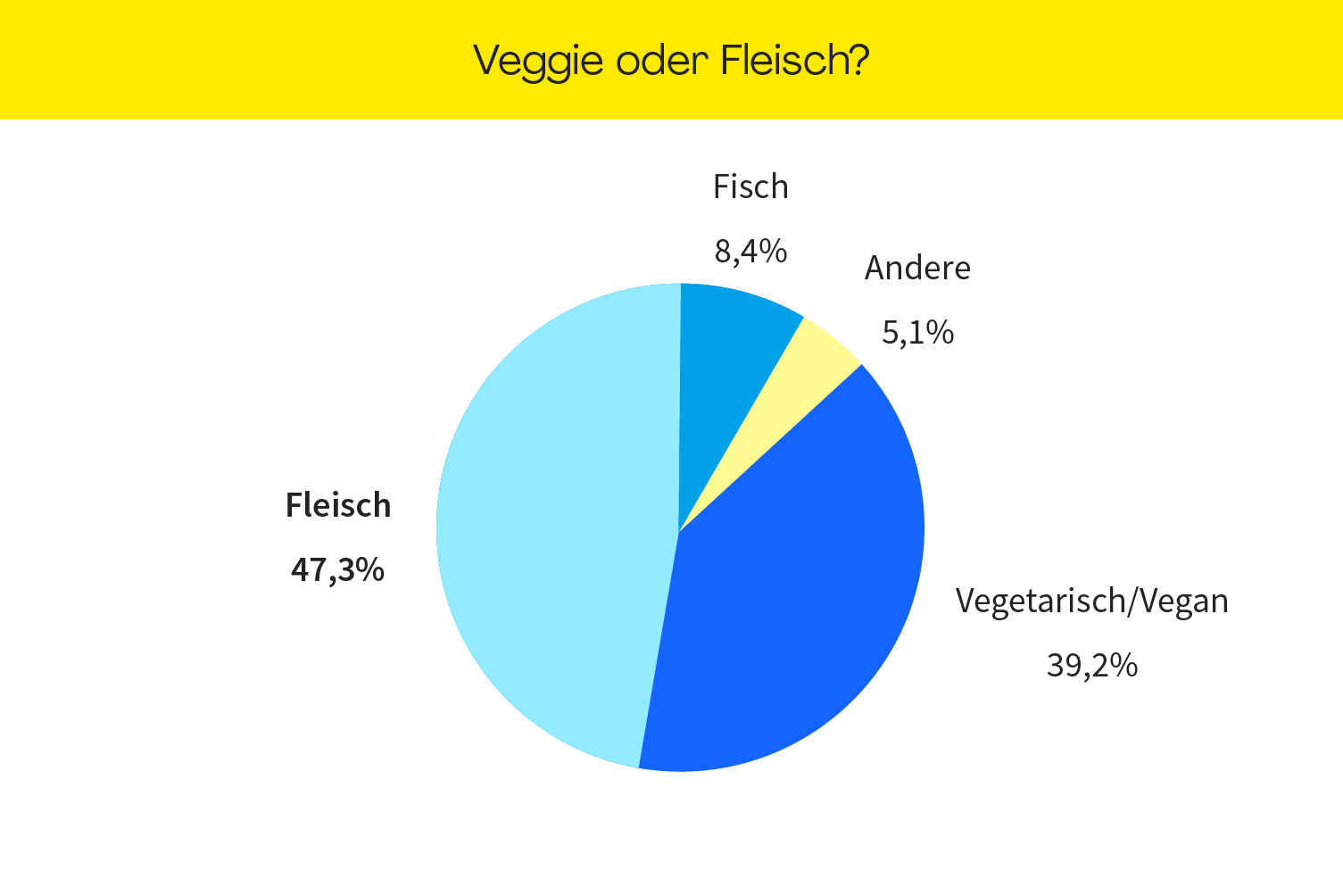 Veggie oder Fleisch?

Fisch
8,4%

Andere
5,1%

Fleisch
47,3%

Vegetarisch/Vegan
39,2%