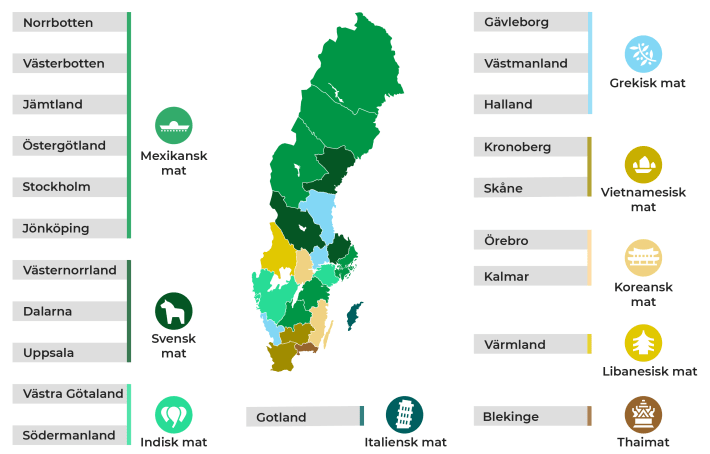 Norrbotten
Västerbotten
Jämtland
Östergötland
Stockholm
Jönköping

Mexikansk mat

Västernorrland
Dalarna
Uppsala

Svensk mat

Västra Götaland
Södermanland

Indisk mat

Gotland

Italiensk mat

Gävleborg
Västmanland
Halland

Grekisk mat

Kronoberg
Skåne

Vietnamesisk mat

Örebro
Kalmar

Koreansk mat

Värmland

Libanesisk mat

Blekinge

Thaimat