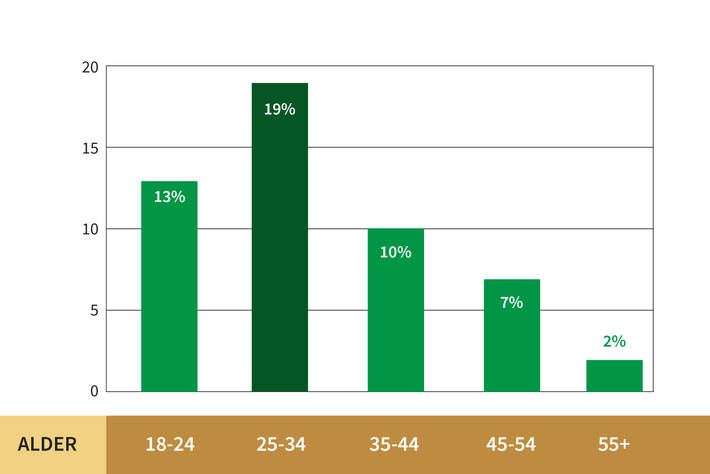 20
15
10
5
0

13%
19%
10%
7%
2%

ALDER
18-24
25-34
35-44
45-54
55+