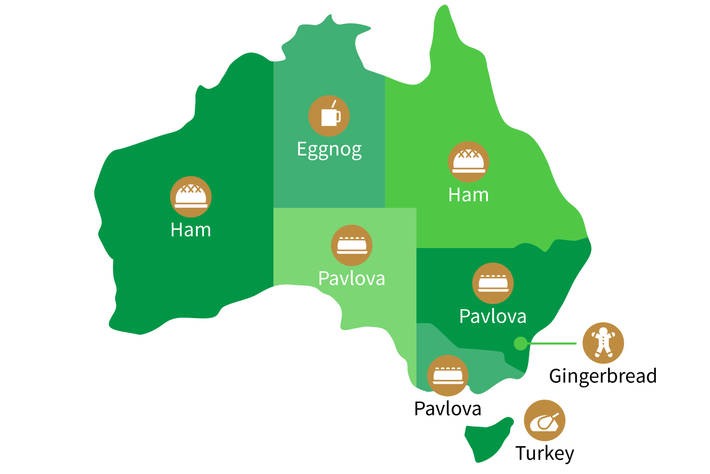 Eggnog

Ham

Ham

Pavlova

Pavlova

Gingerbread

Pavlova

Turkey