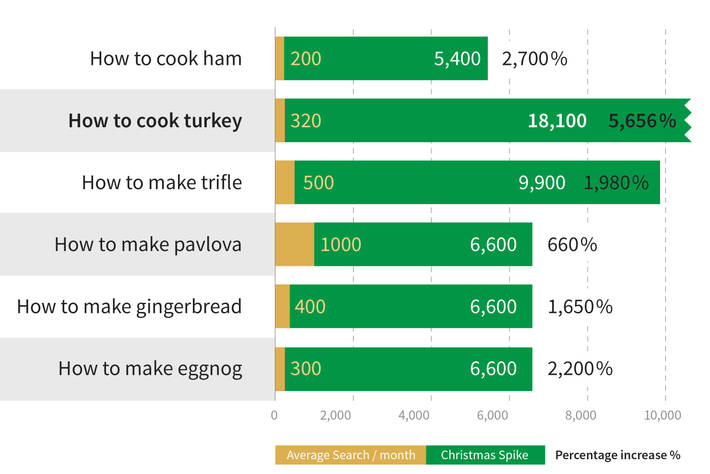 How to cook ham 200 5,400 2,700%

How to cook turkey 320 18,100 5,656%

How to make trifle 500 9,900 1,980%

How to make pavlova 1000 6,600 660%

How to make gingerbread 400 6,600 1,650%

How to make eggnog 300 6,600 2,200%

0 2,000 4,000 6,000 8,000 10,000

Average Search / month Christmas Spike Percentage increase %