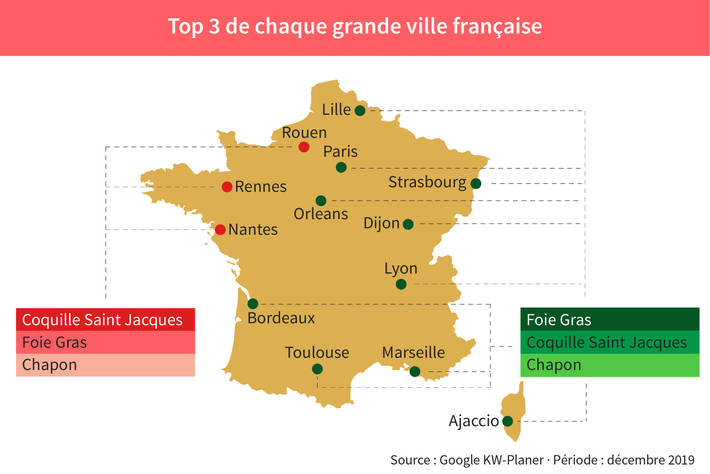 Top 3 de chaque grande ville française

Lille
Rouen
Paris
Strasbourg
Rennes
Orleans
Dijon
Nantes
Lyon
Bordeaux
Toulouse
Marseille
Ajaccio

Coquille Saint Jacques
Foie Gras
Chapon

Foie Gras
Coquille Saint Jacques
Chapon

Source : Google KW-Planer · Période : décembre 2019