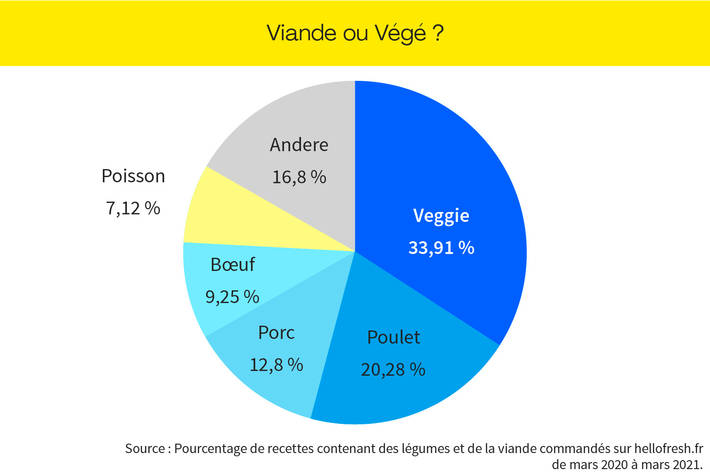 Viande ou Végé ?

Andere
16,8 %

Poisson
7,12 %

Veggie
33,91 %

Bœuf
9,25 %

Porc
12,8 %

Poulet
20,28 %

Source : Pourcentage de recettes contenant des légumes et de la viande commandés sur hellofresh.fr de mars 2020 à mars 2021.