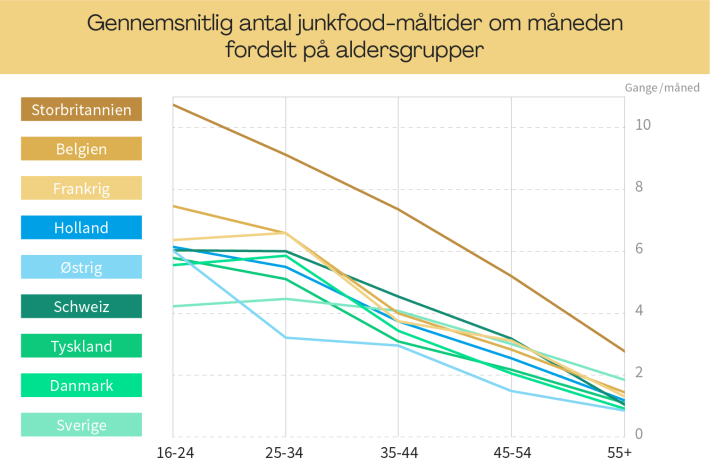 Gennemsnitlig antal junkfood-måltider om måneden fordelt på aldersgrupper

Storbritannien
Belgien
Frankrig
Holland
Østrig
Schweiz
Tyskland
Danmark
Sverige

Gange/måned
10
8
6
4
2
0

16-24
25-34
35-44
45-54
55+