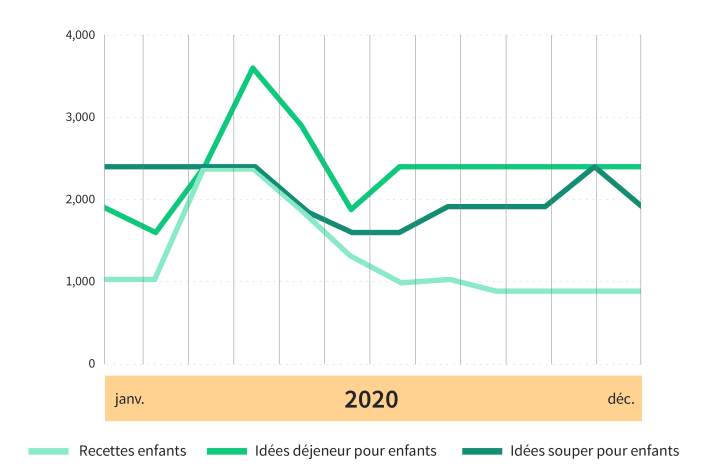 4,000
3,000
2,000
1,000
0

janv.
2020
déc.

Recettes enfants
Idées déjeneur pour enfants
Idées souper pour enfants