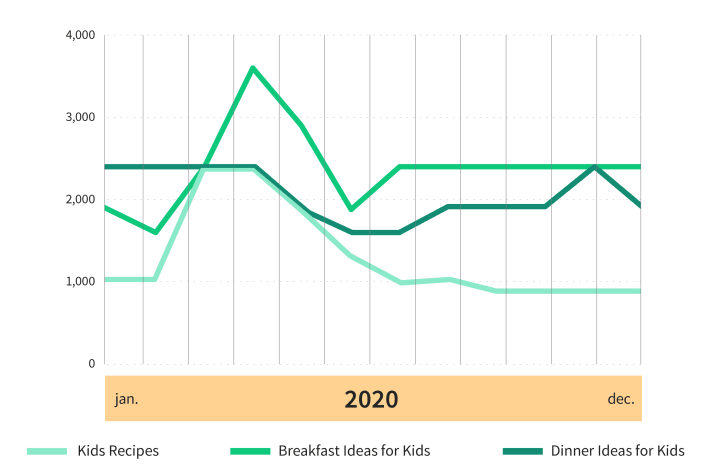 4,000
3,000
2,000
1,000
0

jan.
2020
dec.

Kids Recipes
Breakfast Ideas for Kids
Dinner Ideas for Kids