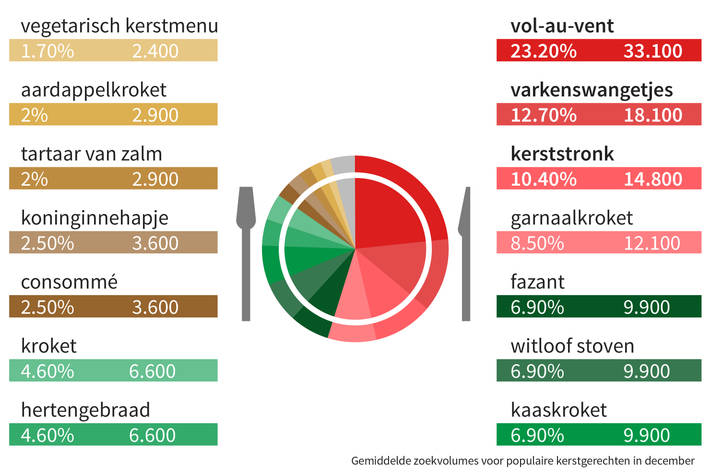 vegetarisch kerstmenu
1.70% 2.400

aardappelkroket
2% 2.900

tartaar van zalm
2% 2.900

koninginnehapje
2.50% 3.600

consommé
2.50% 3.600

kroket
4.60% 6.600

hertengebraad
4.60% 6.600

vol-au-vent
23.20% 33.100

varkenswangetjes
12.70% 18.100

kerststronk
10.40% 14.800

garnaalkroket
8.50% 12.100

fazant
6.90% 9.900

witloof stoven
6.90% 9.900

kaaskroket
6.90% 9.900

Gemiddelde zoekvolumes voor populaire kerstgerechten in december