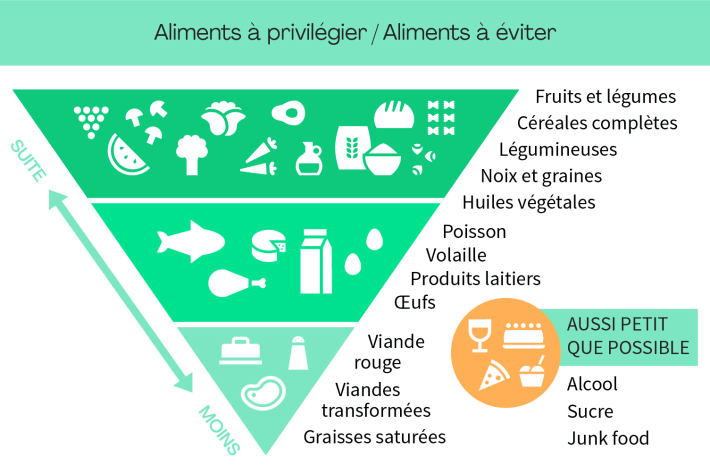 Aliments à privilégier / Aliments à éviter

SUITE

MOINS

Fruits et légumes
Céréales complètes
Légumineuses
Noix et graines
Huiles végétales

Poisson
Volaille
Produits laitiers
Œufs

Viande rouge
Viandes transformées
Graisses saturées

AUSSI PETIT QUE POSSIBLE
Alcool
Sucre
Junk food